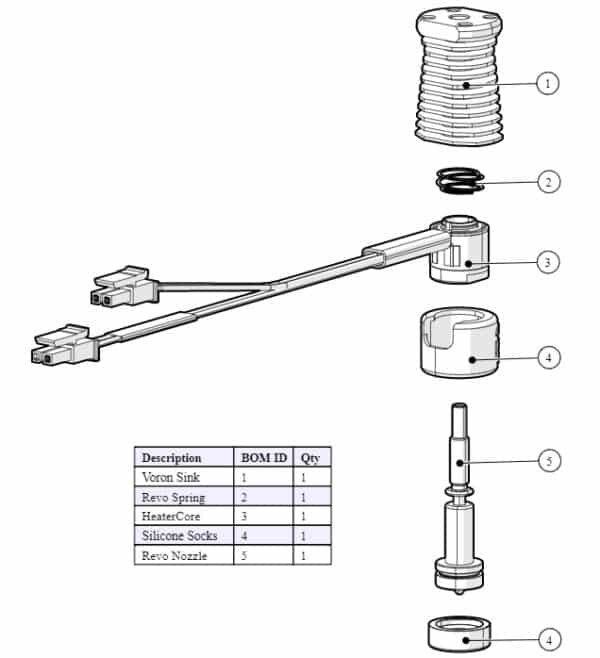 1

2

3

4

5

4

| Description | BOM ID | Qty |
|---|---|---|
| Voron Sink | 1 | 1 |
| Revo Spring | 2 | 1 |
| HeaterCore | 3 | 1 |
| Silicone Socks | 4 | 1 |
| Revo Nozzle | 5 | 1 |